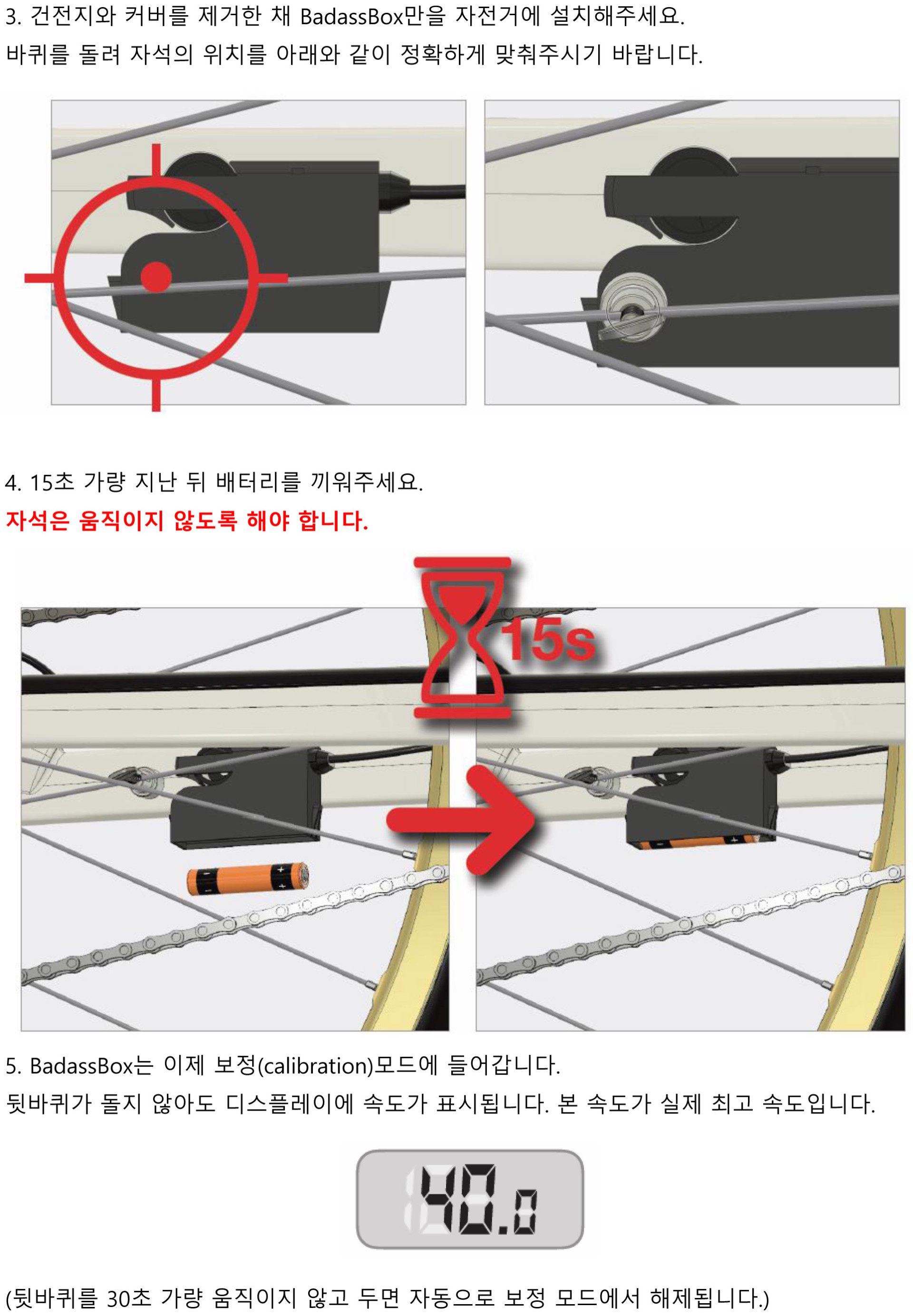 3. 건전지와 커버를 제거한 채 BadassBox만을 자전거에 설치해주세요.
바퀴를 돌려 자석의 위치를 아래와 같이 정확하게 맞춰주시기 바랍니다.

4. 15초 가량 지난 뒤 배터리를 끼워주세요.
자석은 움직이지 않도록 해야 합니다.

15s

5. BadassBox는 이제 보정(calibration)모드에 들어갑니다.
뒷바퀴가 돌지 않아도 디스플레이에 속도가 표시됩니다. 본 속도가 실제 최고 속도입니다.

40.0

(뒷바퀴를 30초 가량 움직이지 않고 두면 자동으로 보정 모드에서 해제됩니다.)